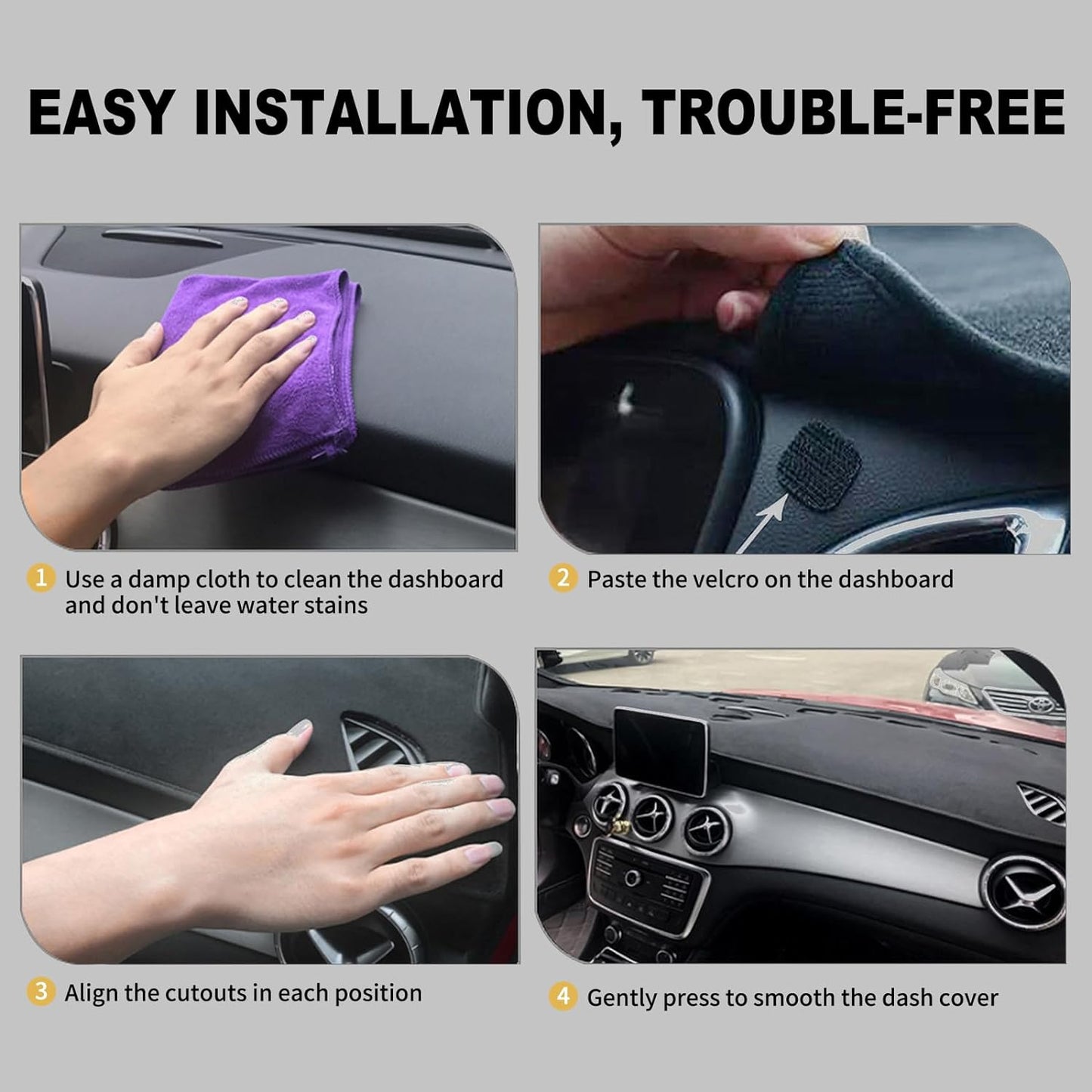 EASY INSTALLATION, TROUBLE-FREE

1 Use a damp cloth to clean the dashboard and don't leave water stains

2 Paste the velcro on the dashboard

3 Align the cutouts in each position

4 Gently press to smooth the dash cover