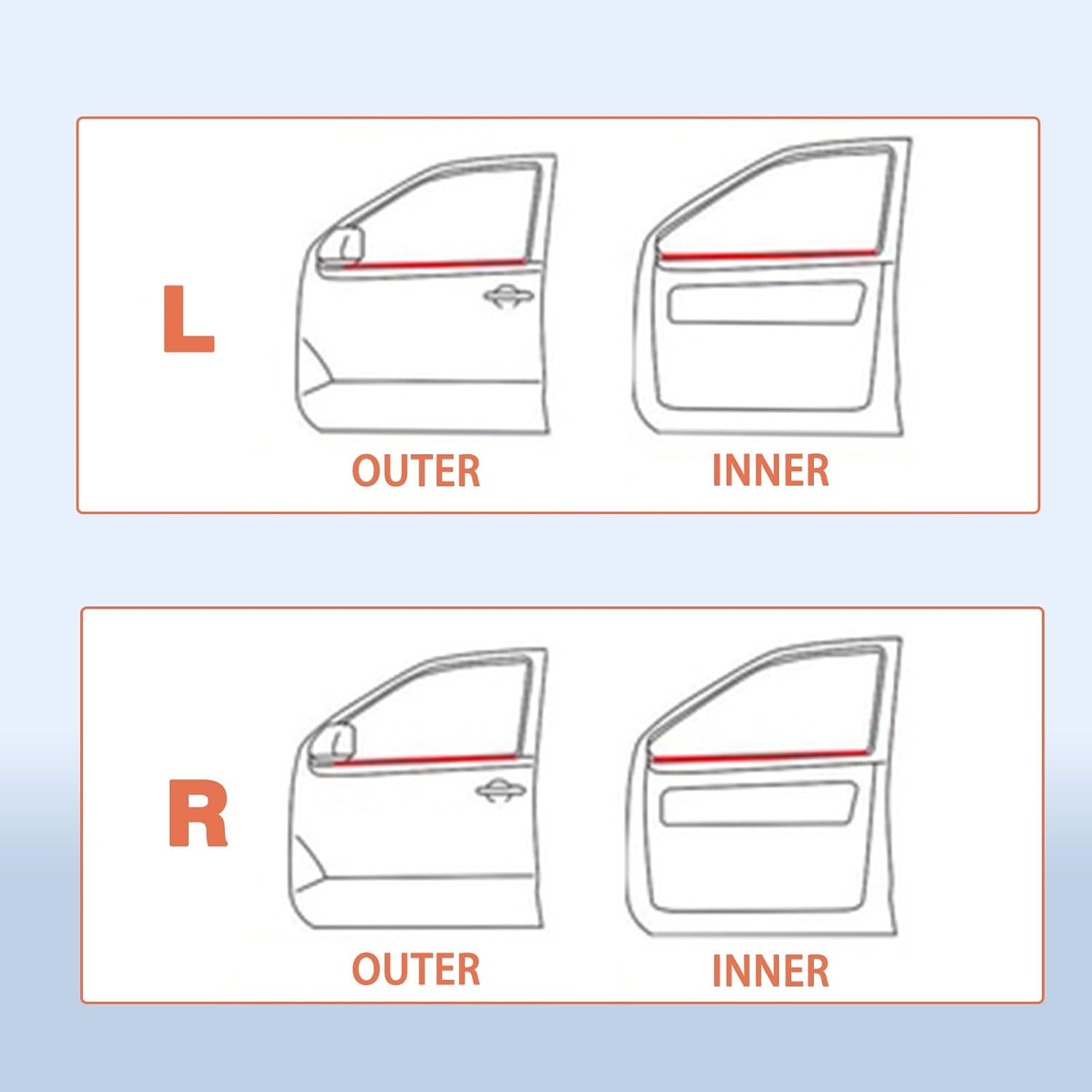 L

OUTER

INNER

R

OUTER

INNER